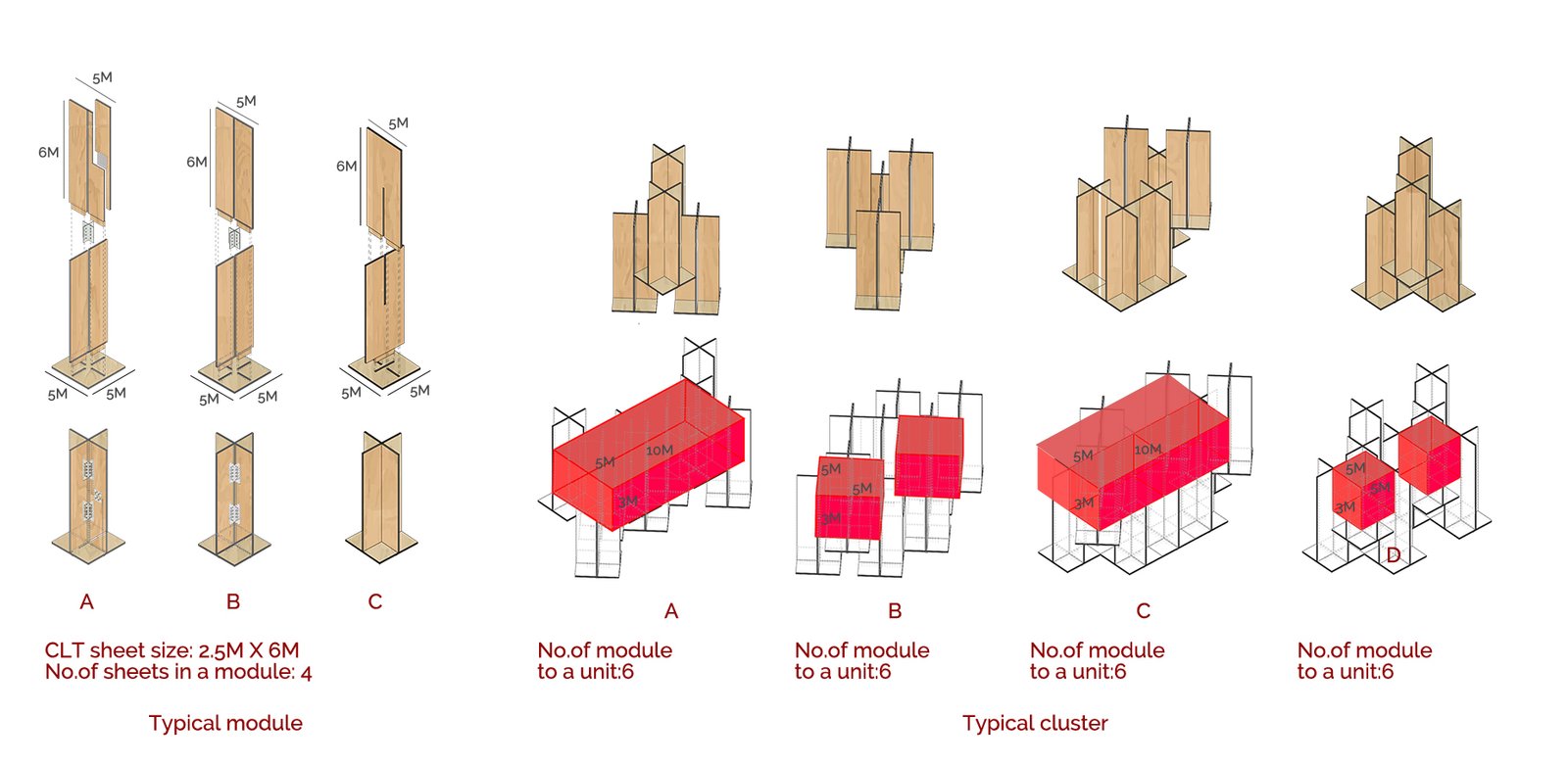 5M
6M
5M
5M

5M
6M
5M
5M

5M
6M
5M
5M

A
B
C

CLT sheet size: 2.5M X 6M
No.of sheets in a module: 4

Typical module

5M
10M
3M

5M
5M
3M

5M
10M
3M

5M
5M
3M
D

A
B
C

No.of module to a unit:6

No.of module to a unit:6

No.of module to a unit:6

No.of module to a unit:6

Typical cluster